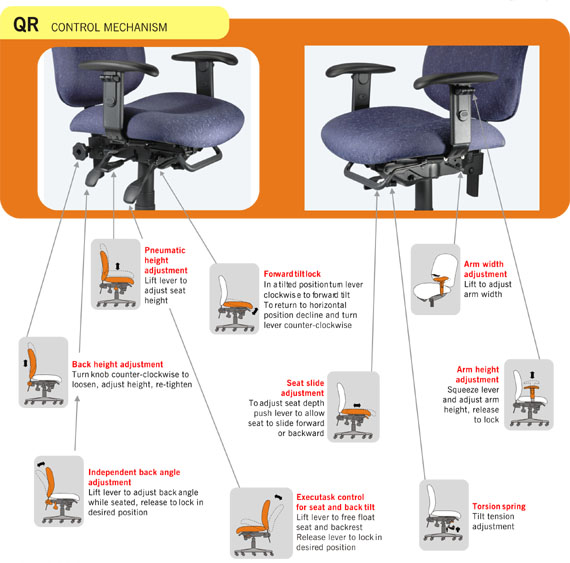 QR CONTROL MECHANISM

Pneumatic height adjustment
Lift lever to adjust seat height

Forward tilt lock
In a tilted position turn lever clockwise to forward tilt
To return to horizontal position decline and turn lever counter-clockwise

Arm width adjustment
Lift to adjust arm width

Back height adjustment
Turn knob counter-clockwise to loosen, adjust height, re-tighten

Seat slide adjustment
To adjust seat depth push lever to allow seat to slide forward or backward

Arm height adjustment
Squeeze lever and adjust arm height, release to lock

Independent back angle adjustment
Lift lever to adjust back angle while seated, release to lock in desired position

Executask control for seat and back tilt
Lift lever to free float seat and backrest
Release lever to lock in desired position

Torsion spring
Tilt tension adjustment